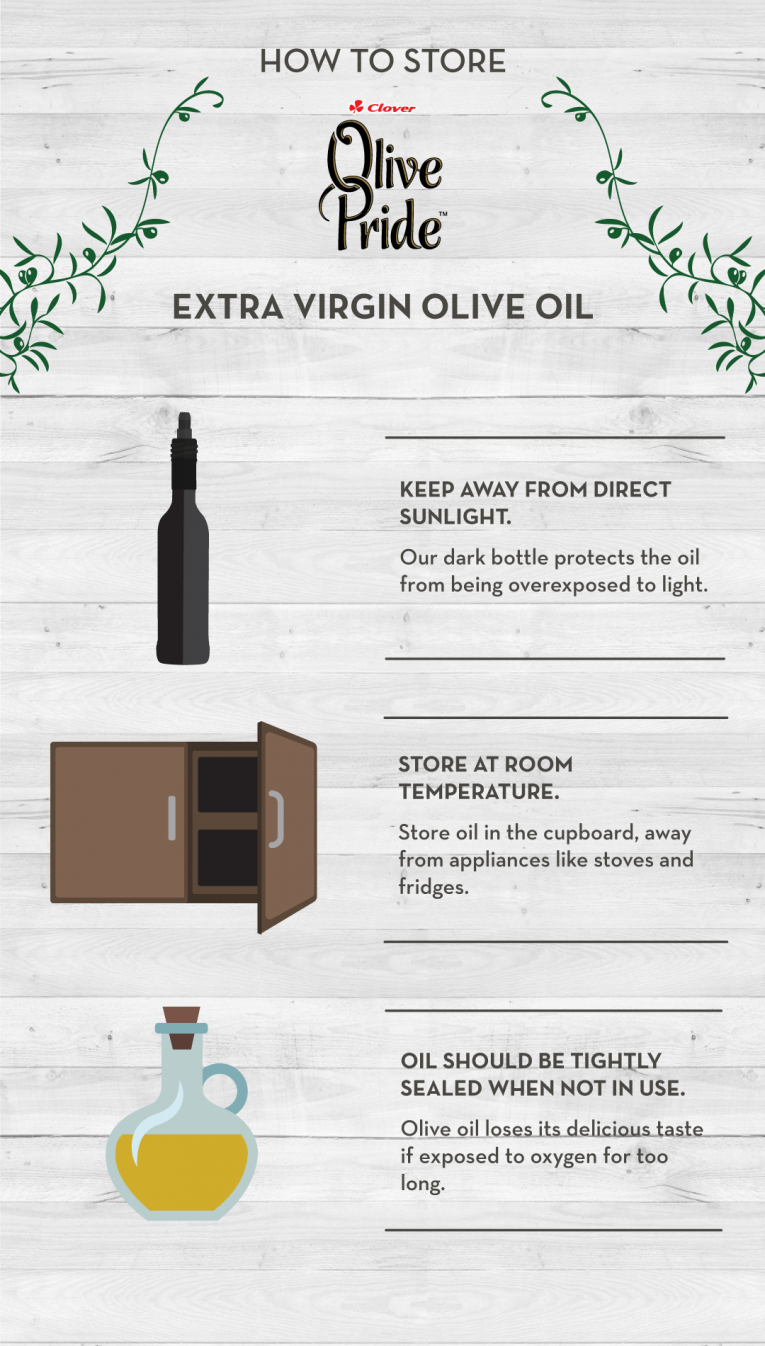 HOW TO STORE

Clover

Olive Pride™

EXTRA VIRGIN OLIVE OIL

KEEP AWAY FROM DIRECT SUNLIGHT.

Our dark bottle protects the oil from being overexposed to light.

STORE AT ROOM TEMPERATURE.

Store oil in the cupboard, away from appliances like stoves and fridges.

OIL SHOULD BE TIGHTLY SEALED WHEN NOT IN USE.

Olive oil loses its delicious taste if exposed to oxygen for too long.